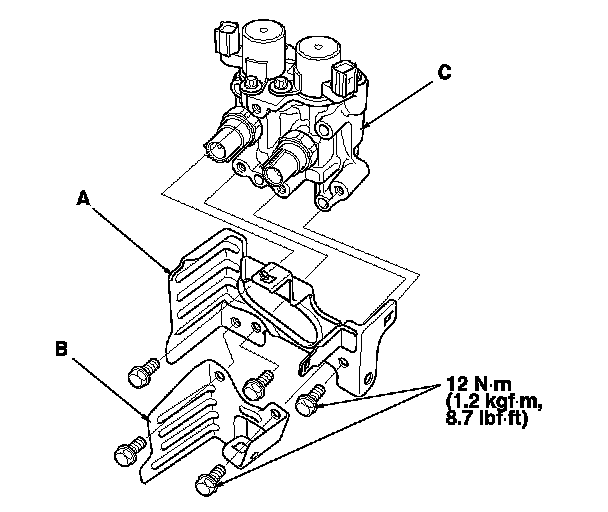 C

A

B

12 N·m
(1.2 kgf·m,
8.7 lbf·ft)