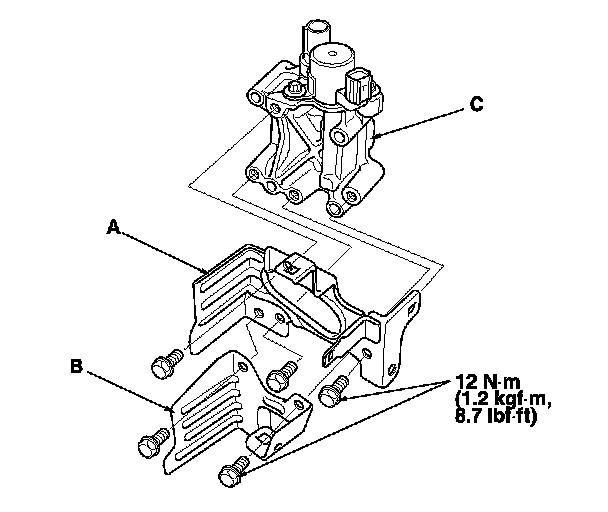 C

A

B

12 N·m
(1.2 kgf·m,
8.7 lbf·ft)