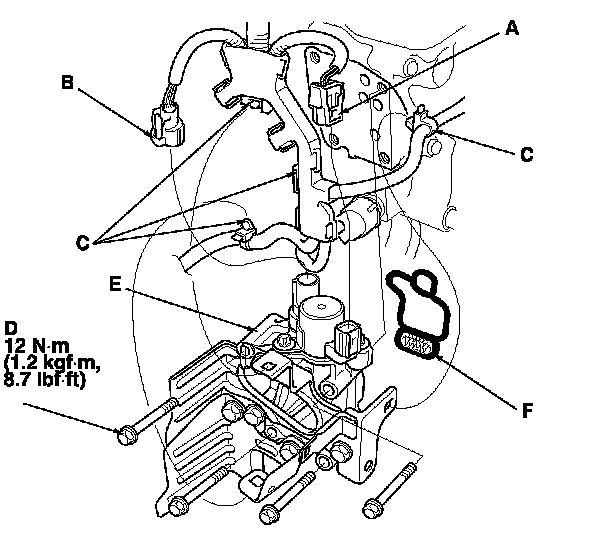 A

B

C

C

E

D
12 N·m
(1.2 kgf·m,
8.7 lbf·ft)

F