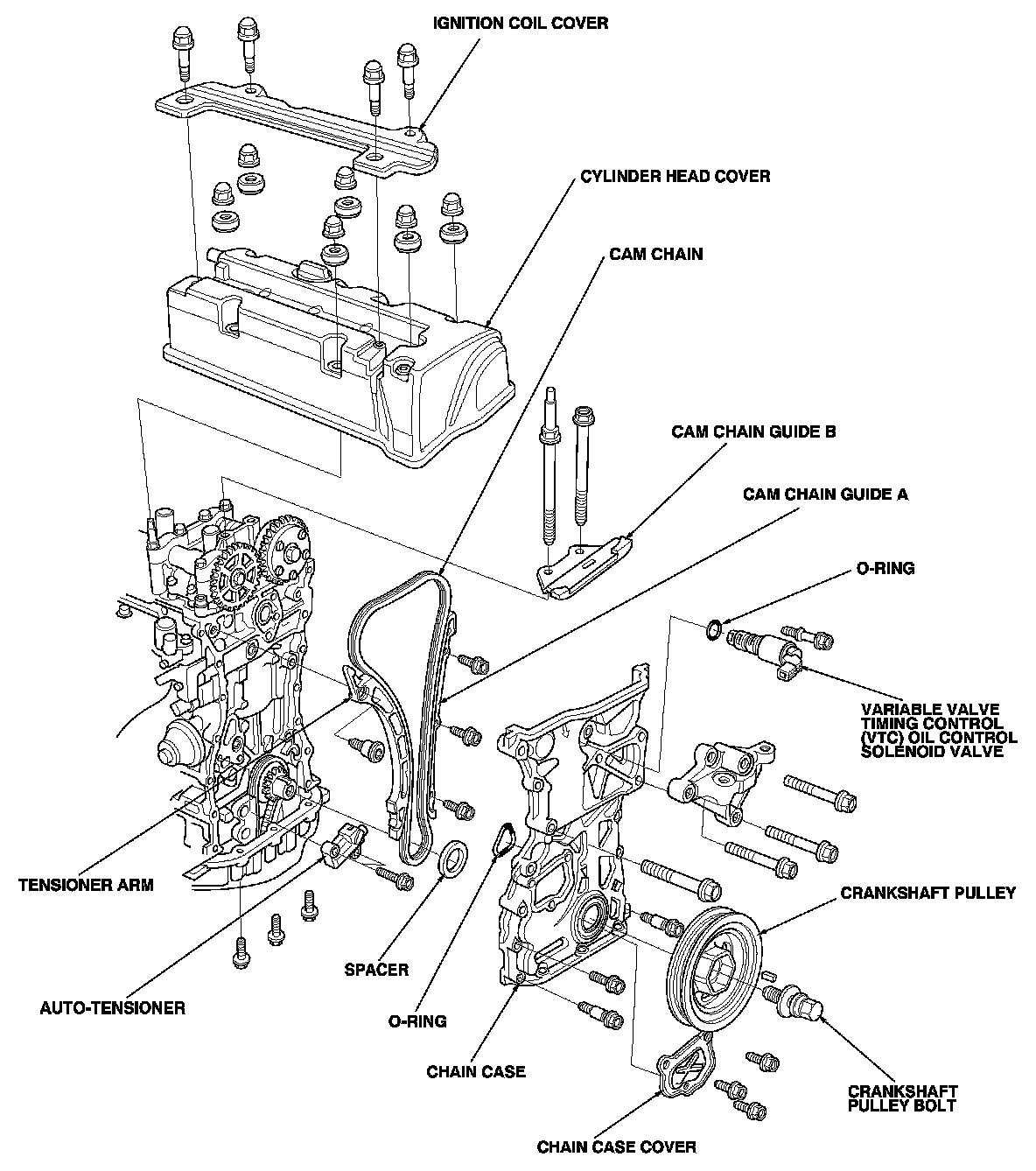 IGNITION COIL COVER

CYLINDER HEAD COVER

CAM CHAIN

CAM CHAIN GUIDE B

CAM CHAIN GUIDE A

O-RING

VARIABLE VALVE TIMING CONTROL (VTC) OIL CONTROL SOLENOID VALVE

TENSIONER ARM

CRANKSHAFT PULLEY

SPACER

AUTO-TENSIONER

O-RING

CHAIN CASE

CRANKSHAFT PULLEY BOLT

CHAIN CASE COVER