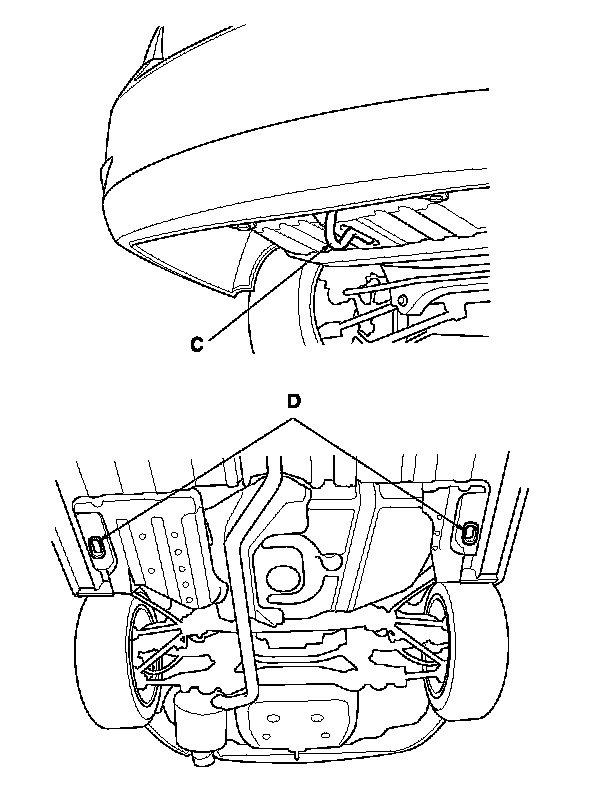 C

D