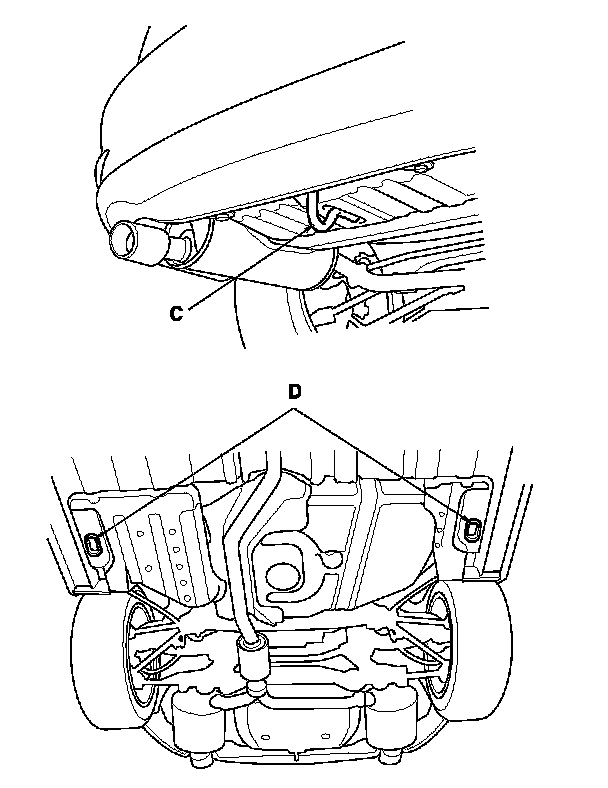 C

D