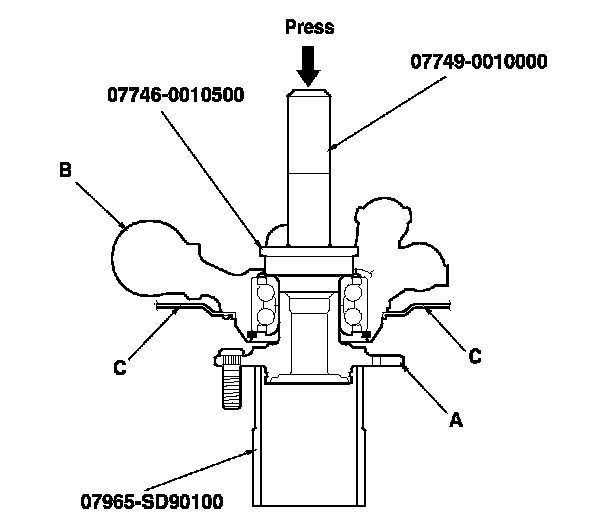 Press
07749-0010000
07746-0010500
B
C
C
A
07965-SD90100