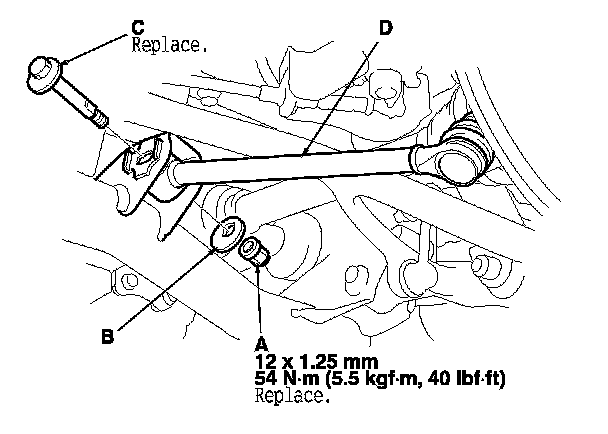 C
Replace.

D

B

A
12 x 1.25 mm
54 N·m (5.5 kgf·m, 40 lbf·ft)
Replace.