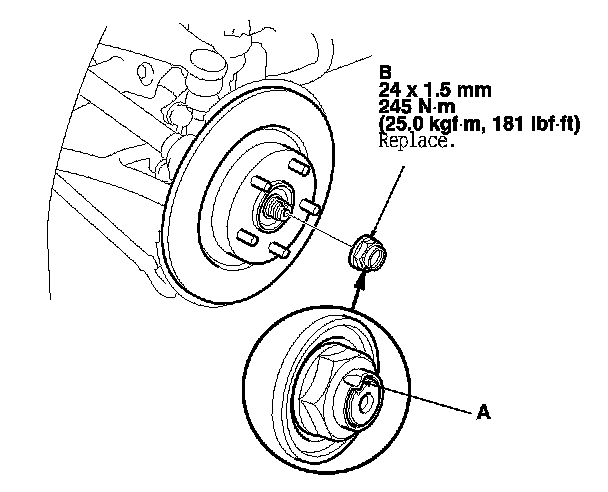 B
24 x 1.5 mm
245 N·m
(25.0 kgf·m, 181 lbf·ft)
Replace.

A