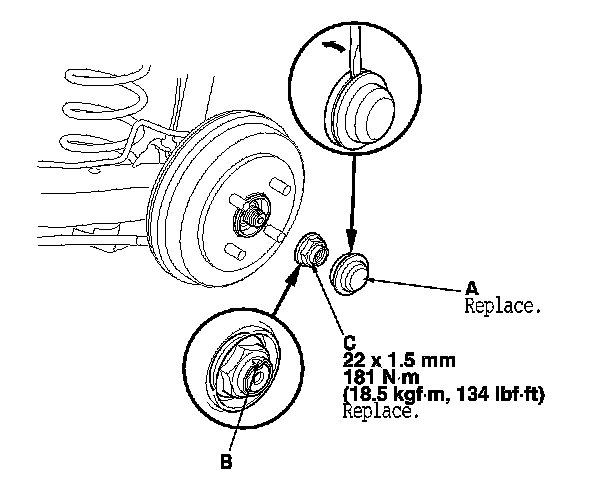 A
Replace.

C
22 x 1.5 mm
181 N·m
(18.5 kgf·m, 134 lbf·ft)
Replace.

B