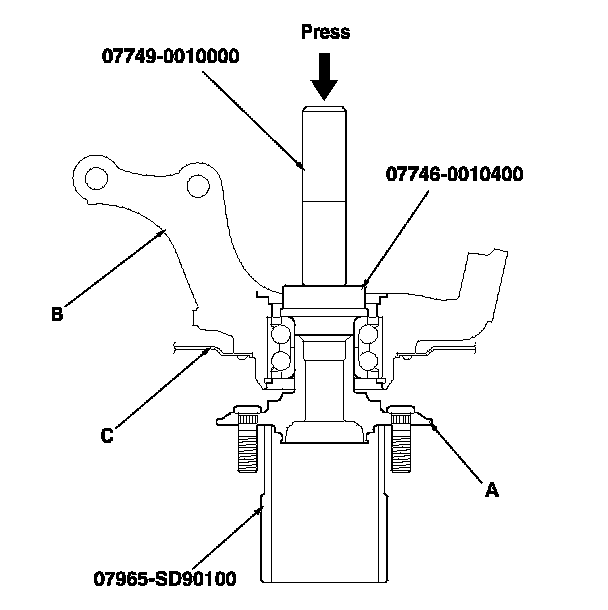 Press
07749-0010000
07746-0010400
B
C
A
07965-SD90100