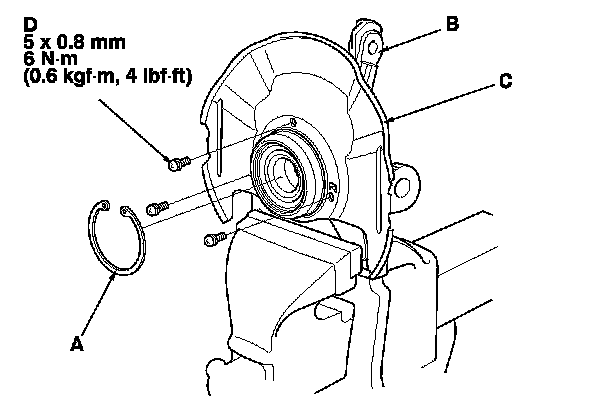 D
5 x 0.8 mm
6 N·m
(0.6 kgf·m, 4 lbf·ft)

B

C

A