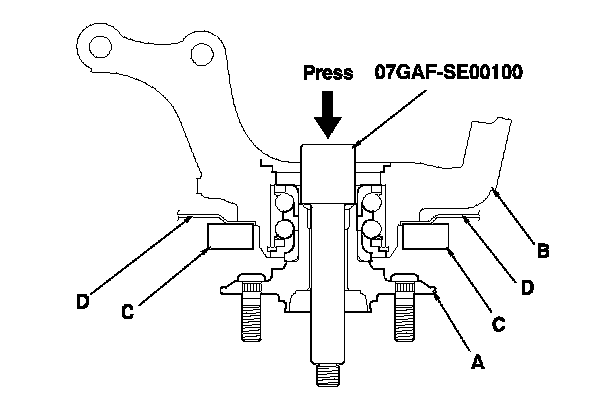 Press
07GAF-SE00100
B
D
D
C
C
A