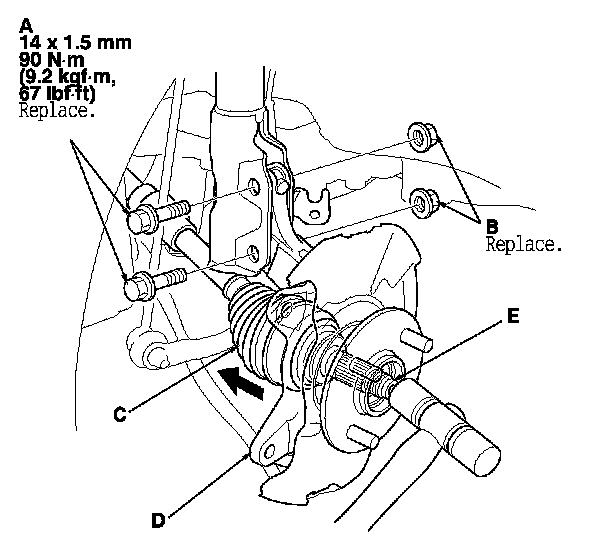 A
14 x 1.5 mm
90 N·m
(9.2 kgf·m,
67 lbf·ft)
Replace.

B
Replace.

E

C

D