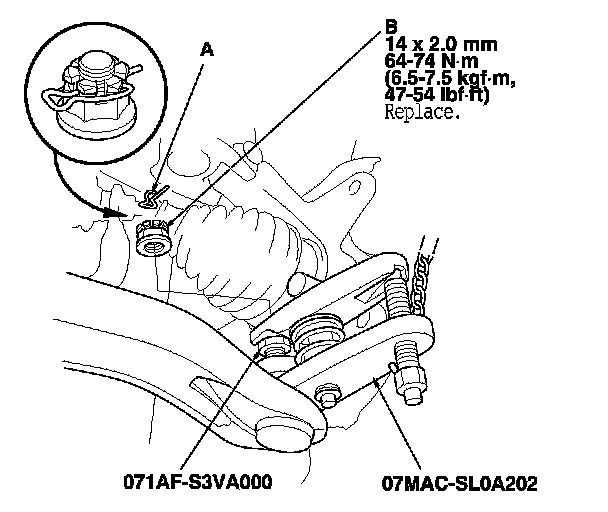 A

B
14 x 2.0 mm
64-74 N·m
(6.5-7.5 kgf·m,
47-54 lbf·ft)
Replace.

071AF-S3VA000

07MAC-SL0A202