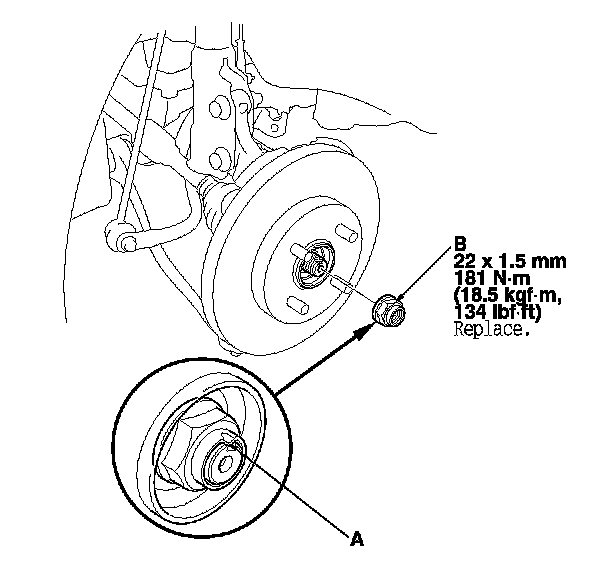 B
22 x 1.5 mm
181 N·m
(18.5 kgf·m,
134 lbf·ft)
Replace.

A