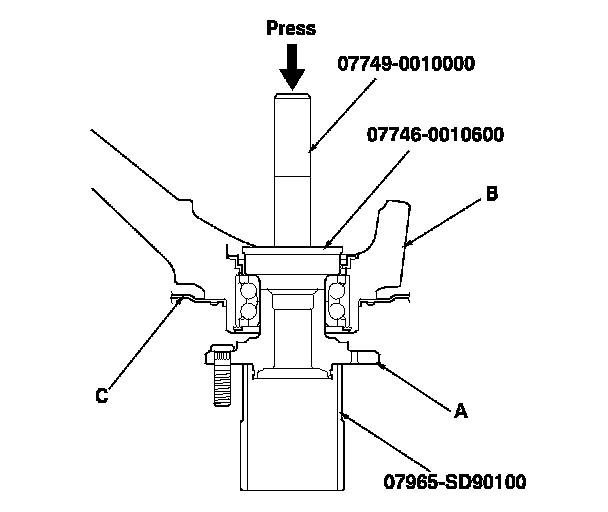 Press
07749-0010000
07746-0010600
B
C
A
07965-SD90100