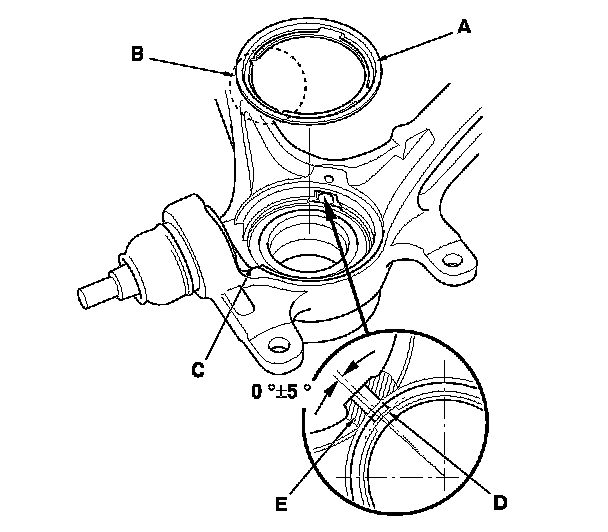 A
B
C
0 °±5 °
E
D