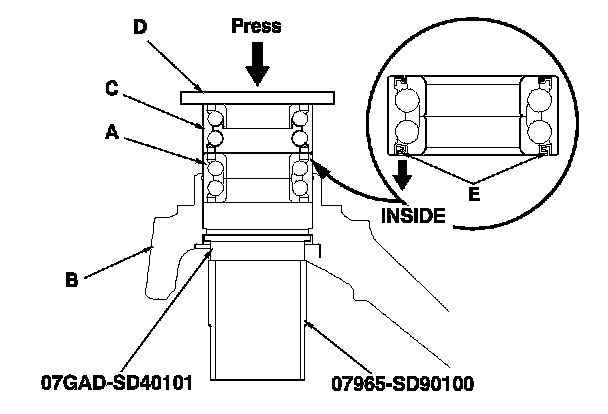 D
Press
C
A
E
INSIDE
B
07GAD-SD40101
07965-SD90100