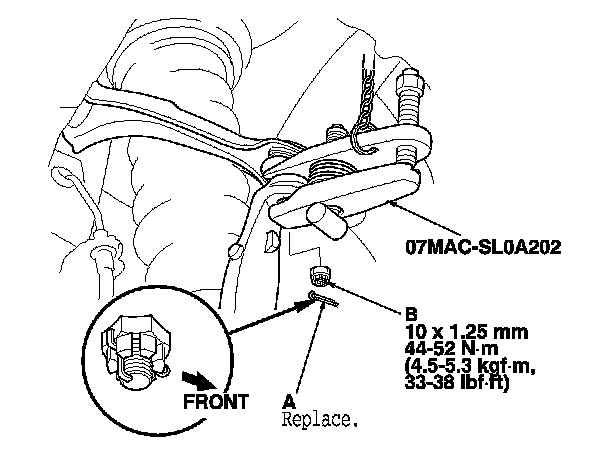 07MAC-SL0A202

B
10 x 1.25 mm
44-52 N·m
(4.5-5.3 kgf·m,
33-38 lbf·ft)

FRONT

A
Replace.