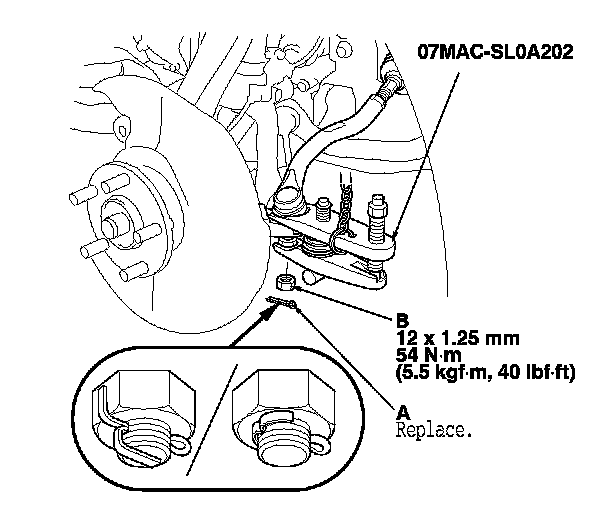 07MAC-SL0A202

B
12 x 1.25 mm
54 N·m
(5.5 kgf·m, 40 lbf·ft)

A
Replace.