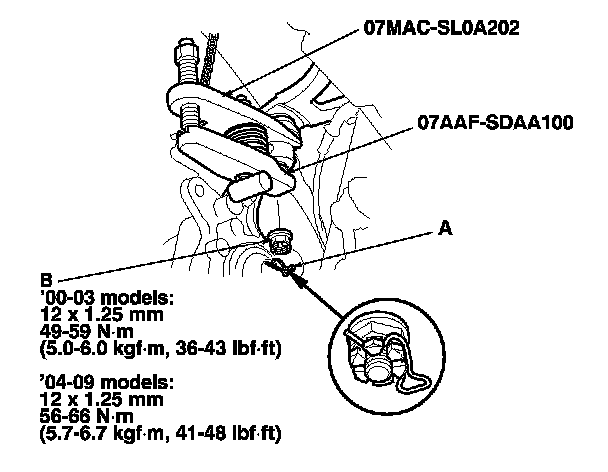 07MAC-SL0A202

07AAF-SDAA100

A

B
'00-03 models:
12 x 1.25 mm
49-59 N·m
(5.0-6.0 kgf·m, 36-43 lbf·ft)

'04-09 models:
12 x 1.25 mm
56-66 N·m
(5.7-6.7 kgf·m, 41-48 lbf·ft)