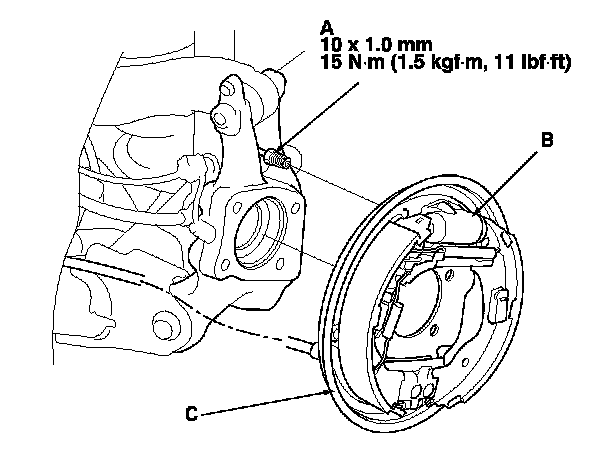 A
10 x 1.0 mm
15 N·m (1.5 kgf·m, 11 lbf·ft)

B

C