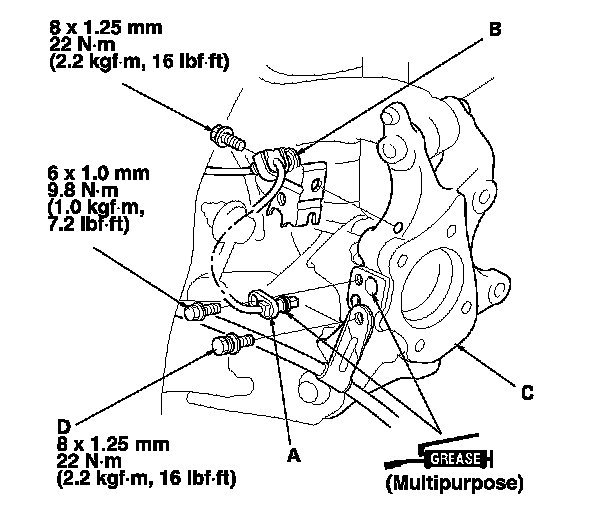 8 x 1.25 mm
22 N·m
(2.2 kgf·m, 16 lbf·ft)

B

6 x 1.0 mm
9.8 N·m
(1.0 kgf·m,
7.2 lbf·ft)

C

D
8 x 1.25 mm
22 N·m
(2.2 kgf·m, 16 lbf·ft)

A

GREASE
(Multipurpose)