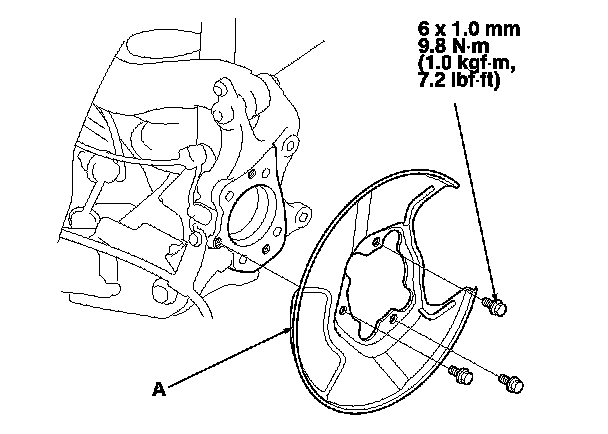 6 x 1.0 mm
9.8 N·m
(1.0 kgf·m,
7.2 lbf·ft)

A