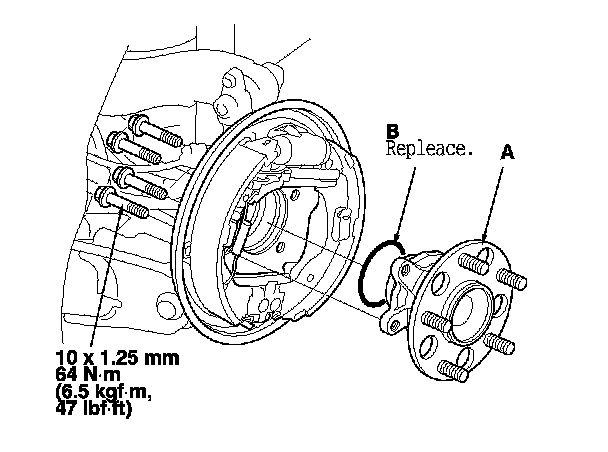 B
Repleace.

A

10 x 1.25 mm
64 N·m
(6.5 kgf·m,
47 lbf·ft)