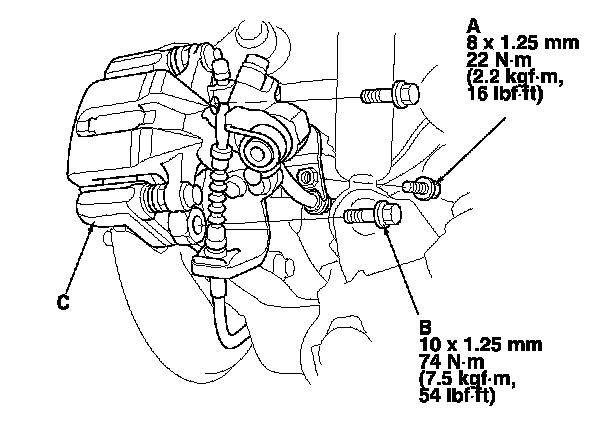 A
8 x 1.25 mm
22 N·m
(2.2 kgf·m,
16 lbf·ft)

C

B
10 x 1.25 mm
74 N·m
(7.5 kgf·m,
54 lbf·ft)