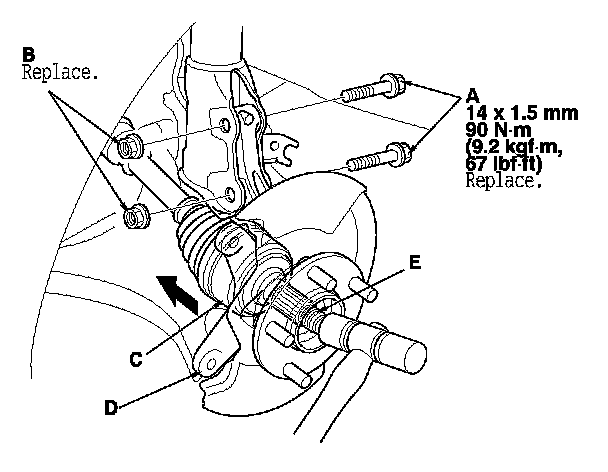 B
Replace.

A
14 x 1.5 mm
90 N·m
(9.2 kgf·m,
67 lbf·ft)
Replace.

E

C

D