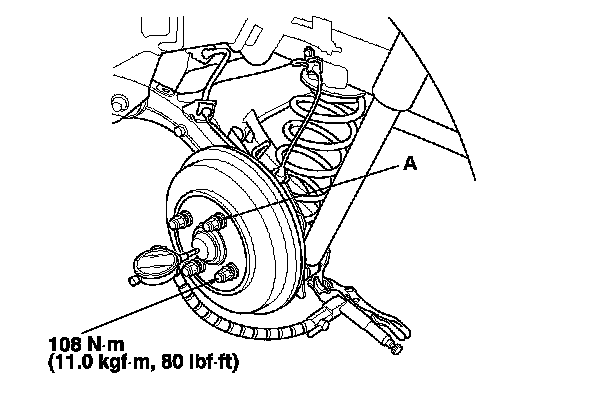 A

108 N·m
(11.0 kgf·m, 80 lbf·ft)