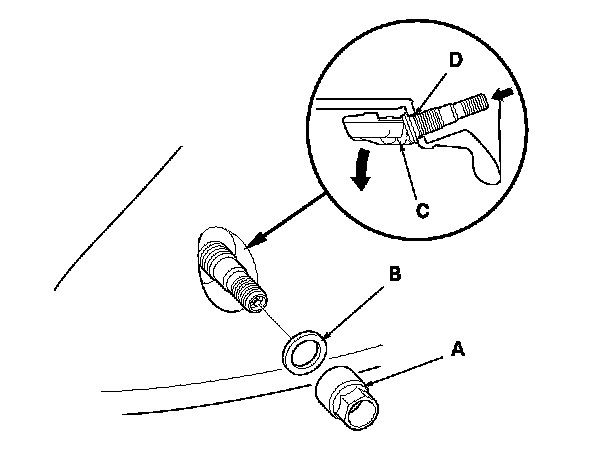 D
C
B
A