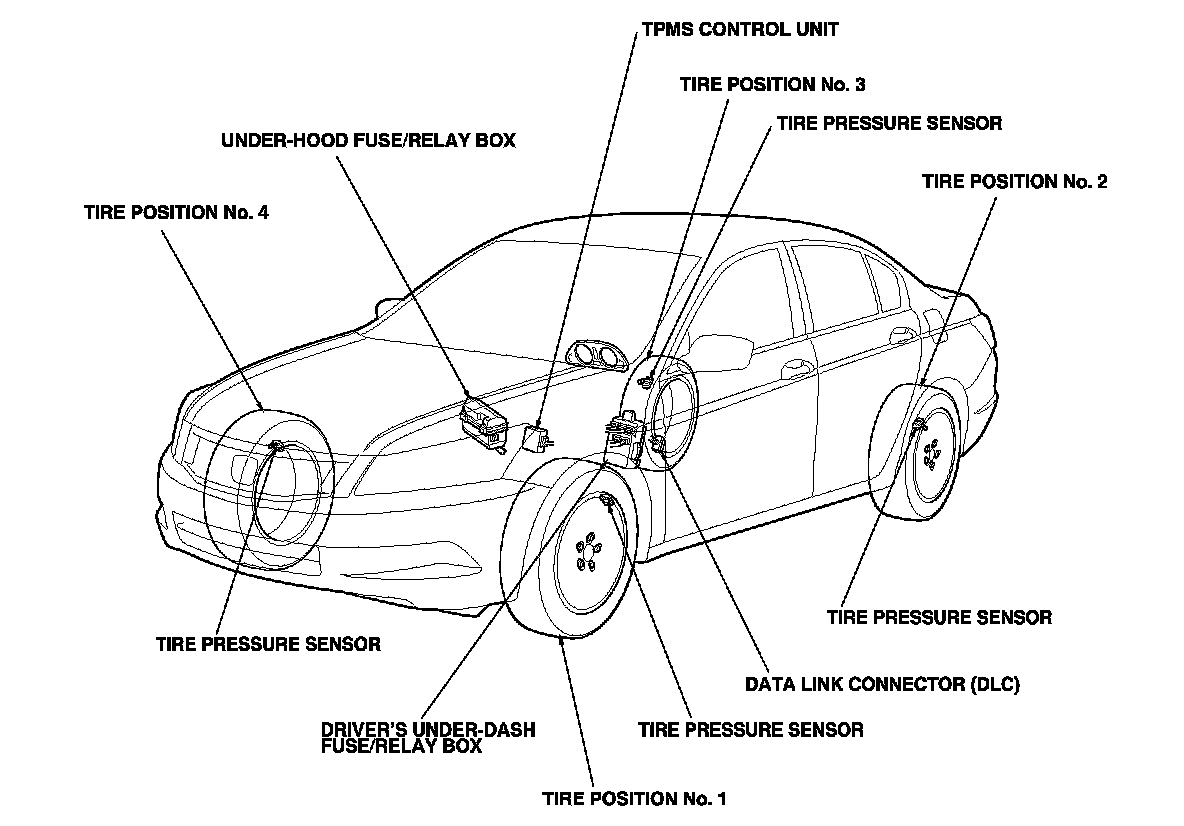 TPMS CONTROL UNIT

TIRE POSITION No. 3

TIRE PRESSURE SENSOR

UNDER-HOOD FUSE/RELAY BOX

TIRE POSITION No. 2

TIRE POSITION No. 4

TIRE PRESSURE SENSOR

TIRE PRESSURE SENSOR

DATA LINK CONNECTOR (DLC)

DRIVER'S UNDER-DASH FUSE/RELAY BOX

TIRE PRESSURE SENSOR

TIRE POSITION No. 1