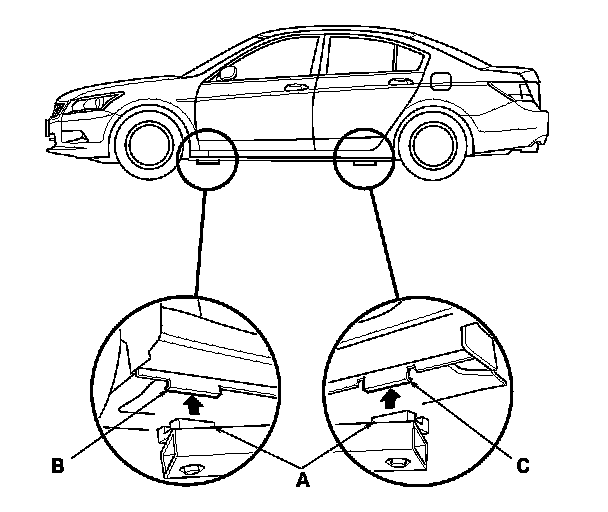 B
A
C