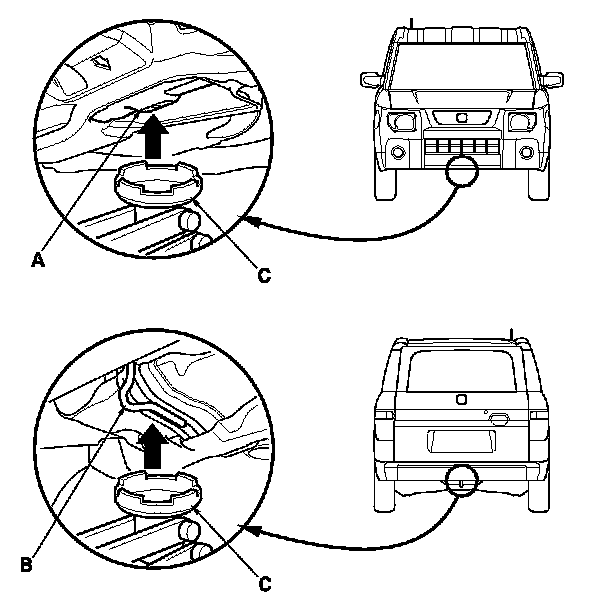 A
C
B
C