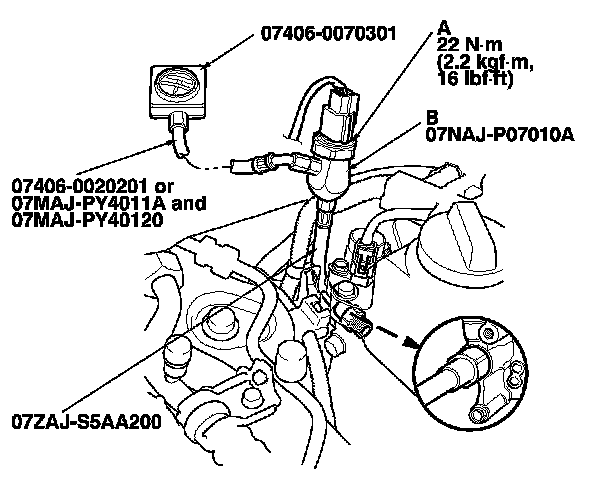 07406-0070301

A
22 N·m
(2.2 kgf·m,
16 lbf·ft)

B
07NAJ-P07010A

07406-0020201 or
07MAJ-PY4011A and
07MAJ-PY40120

07ZAJ-S5AA200