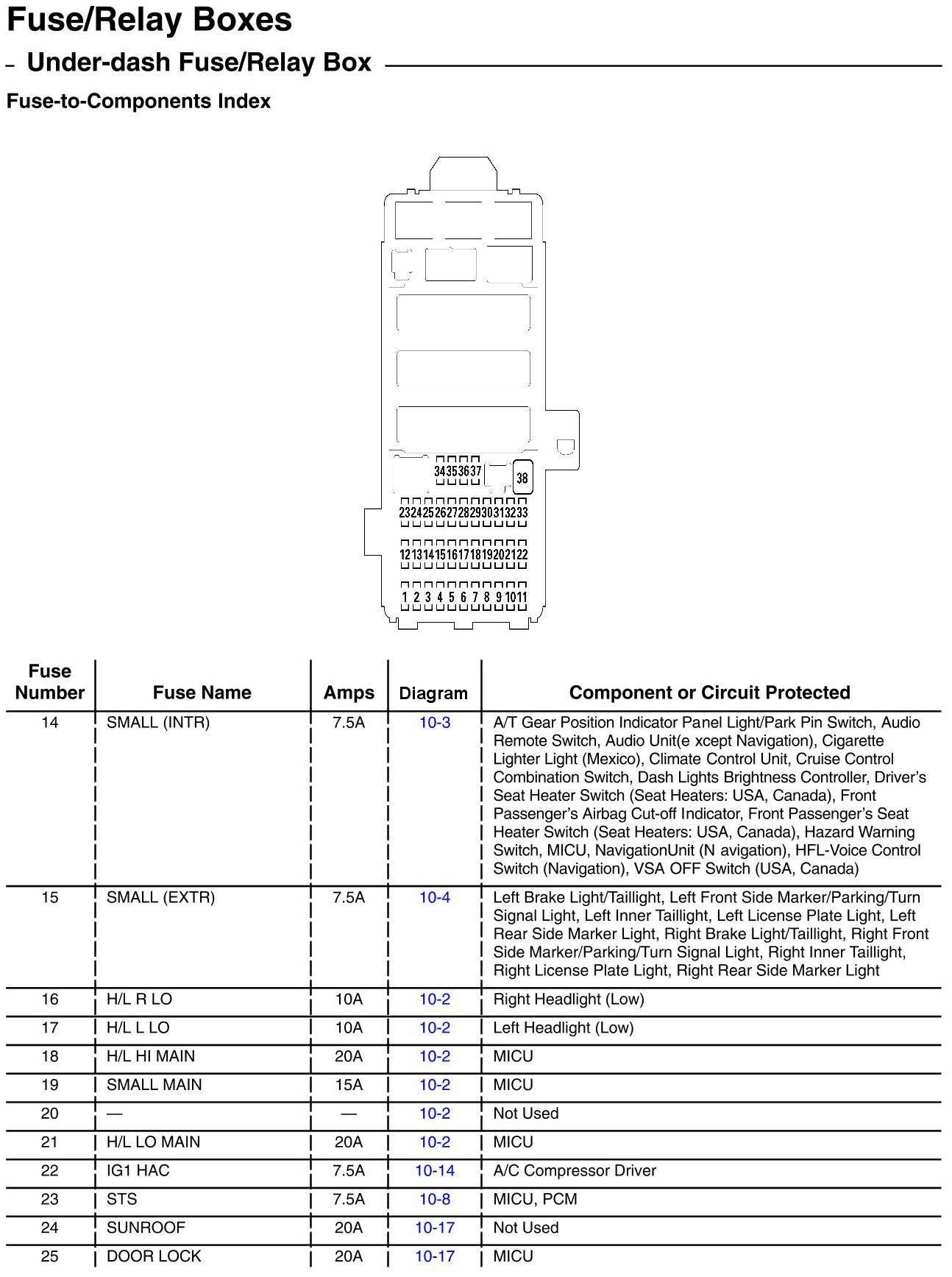 Fuse/Relay Boxes

– Under-dash Fuse/Relay Box

Fuse-to-Components Index

34 35 36 37 38
23 24 25 26 27 28 29 30 31 32 33
12 13 14 15 16 17 18 19 20 21 22
1 2 3 4 5 6 7 8 9 10 11

| Fuse Number | Fuse Name | Amps | Diagram | Component or Circuit Protected |
|---|---|---|---|---|
| 14 | SMALL (INTR) | 7.5A | 10-3 | A/T Gear Position Indicator Panel Light/Park Pin Switch, Audio Remote Switch, Audio Unit(e xcept Navigation), Cigarette Lighter Light (Mexico), Climate Control Unit, Cruise Control Combination Switch, Dash Lights Brightness Controller, Driver's Seat Heater Switch (Seat Heaters: USA, Canada), Front Passenger's Airbag Cut-off Indicator, Front Passenger's Seat Heater Switch (Seat Heaters: USA, Canada), Hazard Warning Switch, MICU, NavigationUnit (N avigation), HFL-Voice Control Switch (Navigation), VSA OFF Switch (USA, Canada) |
| 15 | SMALL (EXTR) | 7.5A | 10-4 | Left Brake Light/Taillight, Left Front Side Marker/Parking/Turn Signal Light, Left Inner Taillight, Left License Plate Light, Left Rear Side Marker Light, Right Brake Light/Taillight, Right Front Side Marker/Parking/Turn Signal Light, Right Inner Taillight, Right License Plate Light, Right Rear Side Marker Light |
| 16 | H/L R LO | 10A | 10-2 | Right Headlight (Low) |
| 17 | H/L L LO | 10A | 10-2 | Left Headlight (Low) |
| 18 | H/L HI MAIN | 20A | 10-2 | MICU |
| 19 | SMALL MAIN | 15A | 10-2 | MICU |
| 20 | — | — | 10-2 | Not Used |
| 21 | H/L LO MAIN | 20A | 10-2 | MICU |
| 22 | IG1 HAC | 7.5A | 10-14 | A/C Compressor Driver |
| 23 | STS | 7.5A | 10-8 | MICU, PCM |
| 24 | SUNROOF | 20A | 10-17 | Not Used |
| 25 | DOOR LOCK | 20A | 10-17 | MICU |