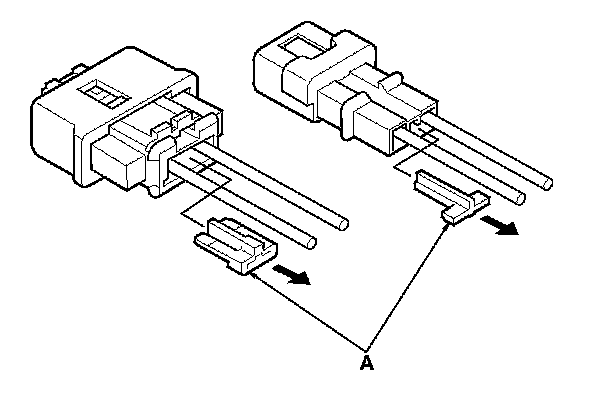 A