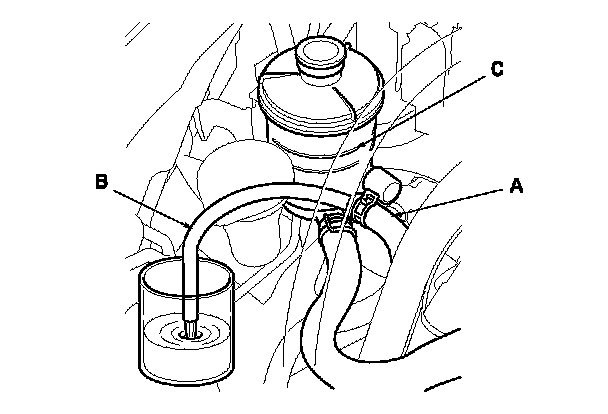 C
B
A