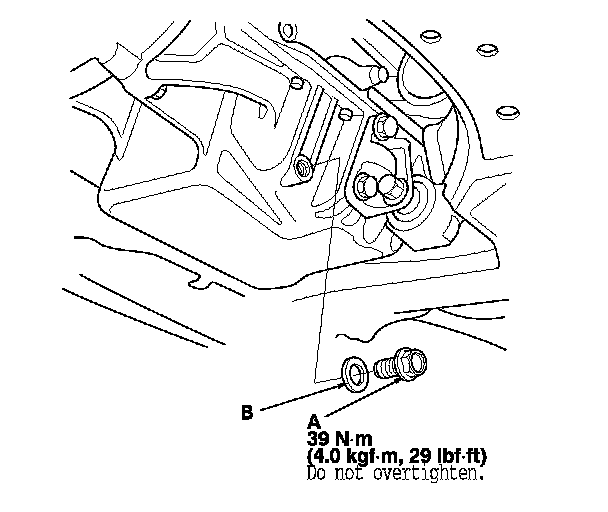 B

A
39 N·m
(4.0 kgf·m, 29 lbf·ft)
Do not overtighten.