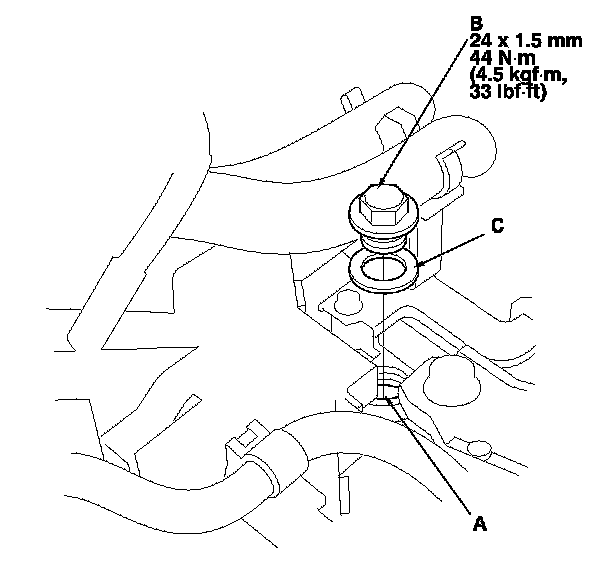 B
24 x 1.5 mm
44 N·m
(4.5 kgf·m,
33 lbf·ft)

C

A