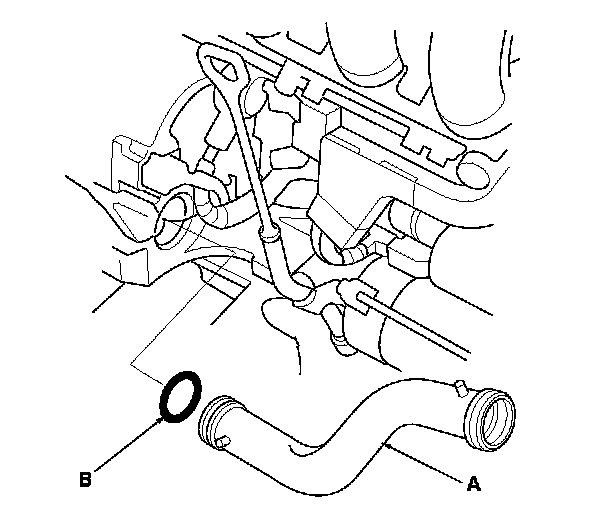 B
A