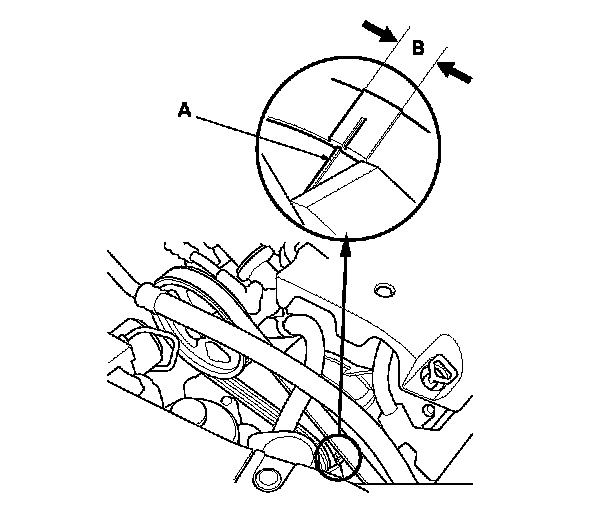 B
A