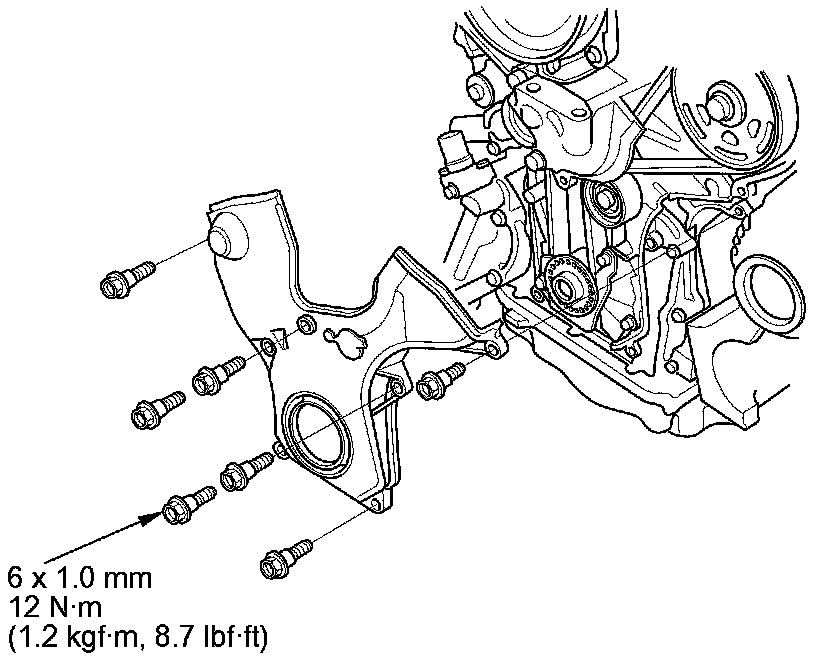 6 x 1.0 mm
12 N·m
(1.2 kgf·m, 8.7 lbf·ft)