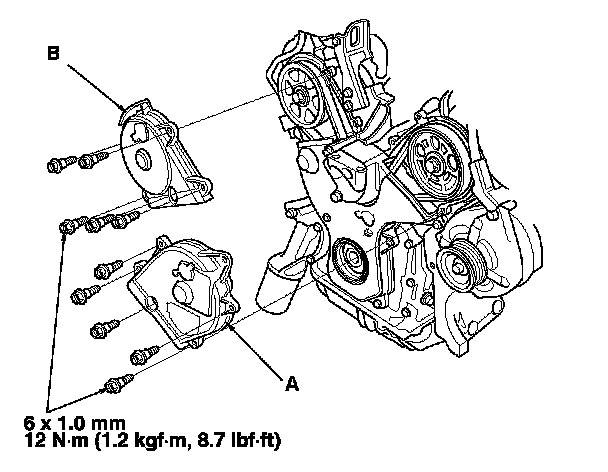 B

A

6 x 1.0 mm
12 N·m (1.2 kgf·m, 8.7 lbf·ft)