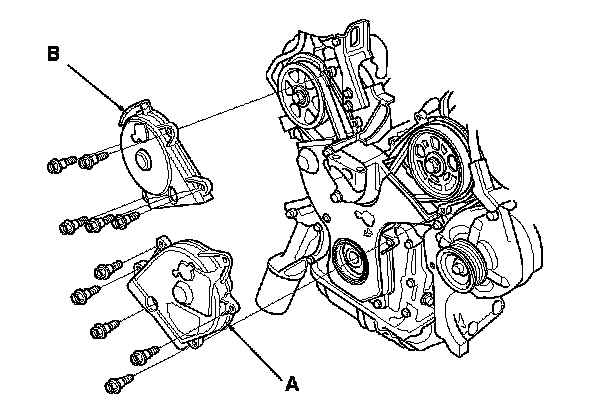 B

A