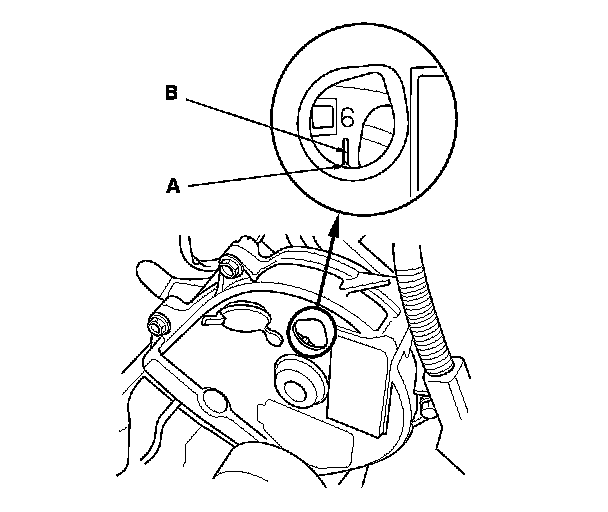 B
6
A