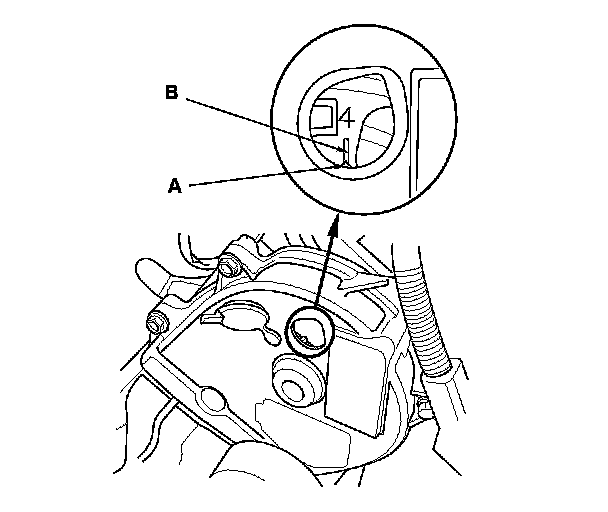 B

4

A