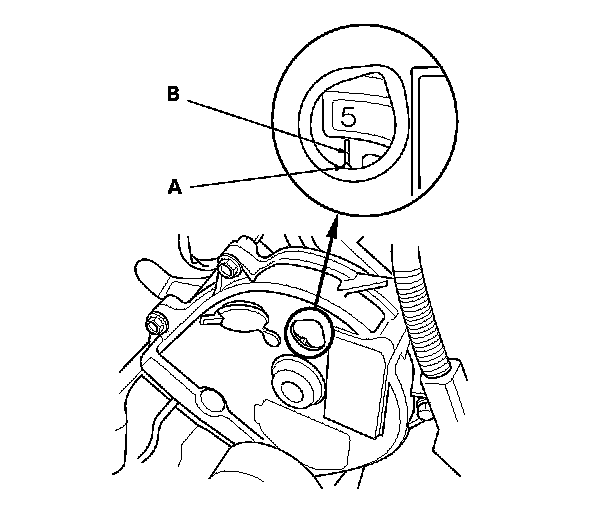 B
5
A