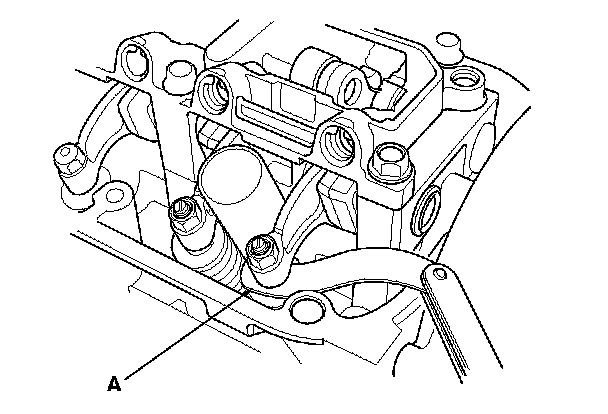 A