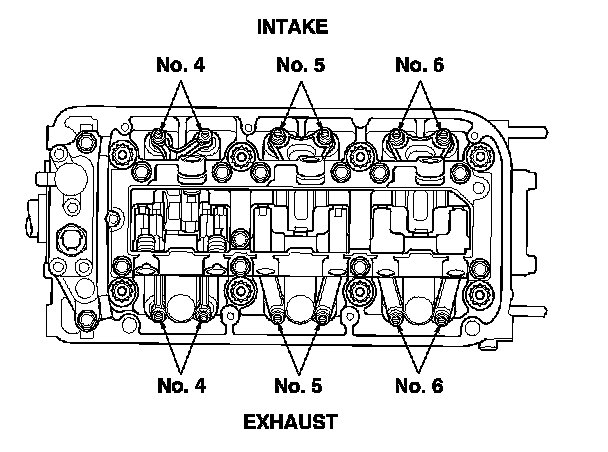 INTAKE

No. 4 No. 5 No. 6

No. 4 No. 5 No. 6

EXHAUST