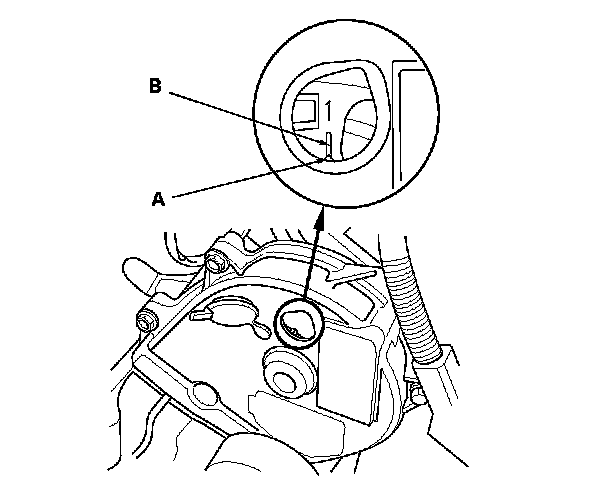 B

1

A